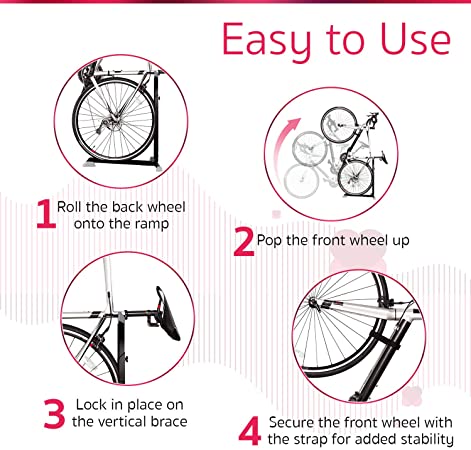 Easy to Use

1 Roll the back wheel onto the ramp

2 Pop the front wheel up

3 Lock in place on the vertical brace

4 Secure the front wheel with the strap for added stability