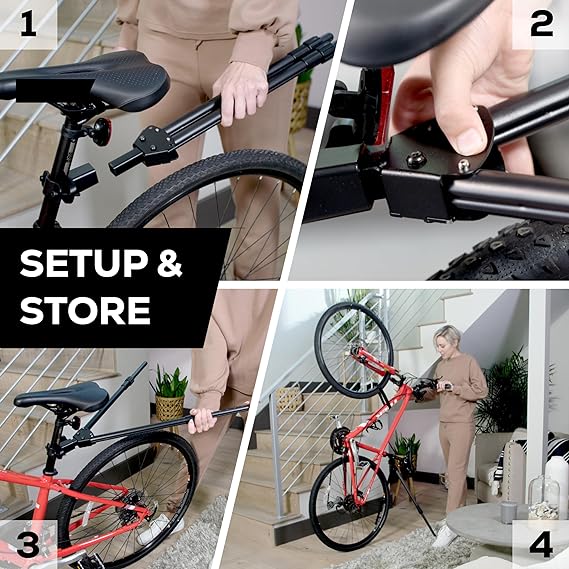 1

2

SETUP &
STORE

3

4