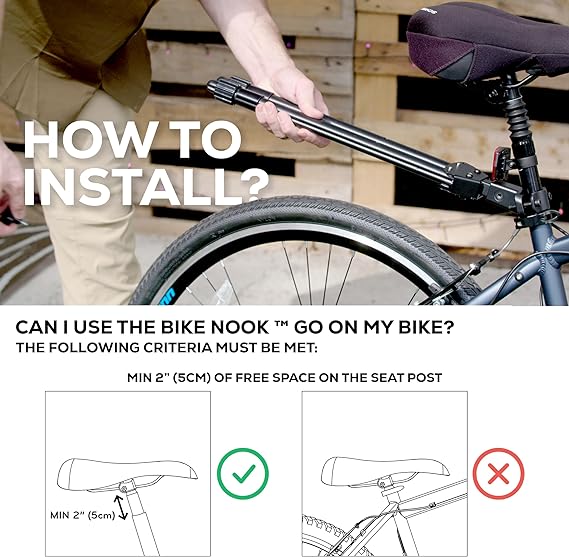 HOW TO INSTALL?

CAN I USE THE BIKE NOOK ™ GO ON MY BIKE?
THE FOLLOWING CRITERIA MUST BE MET:

MIN 2" (5CM) OF FREE SPACE ON THE SEAT POST

MIN 2" (5cm)